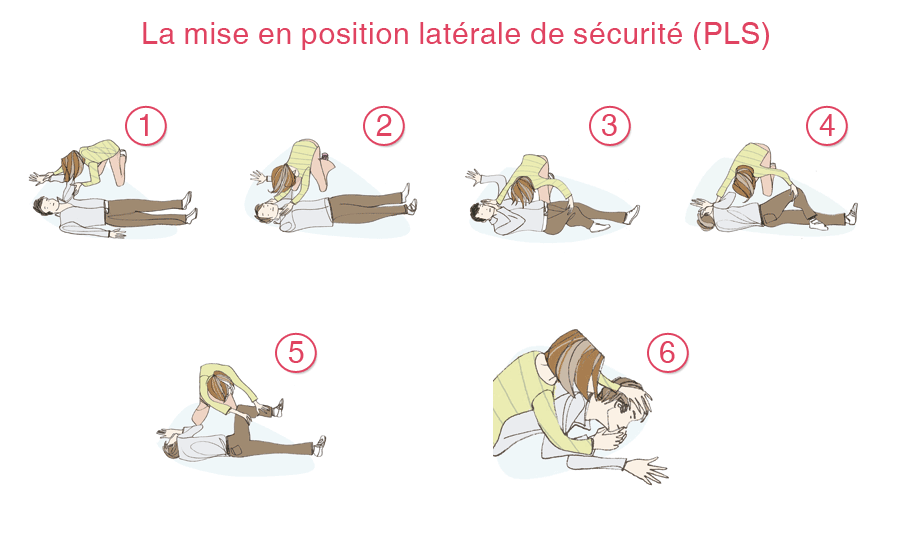 La mise en position latérale de sécurité (PLS)

1

2

3

4

5

6